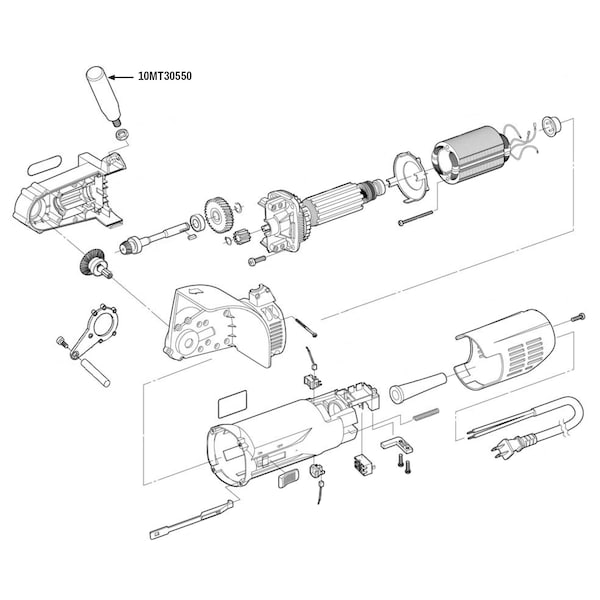 10MT30550